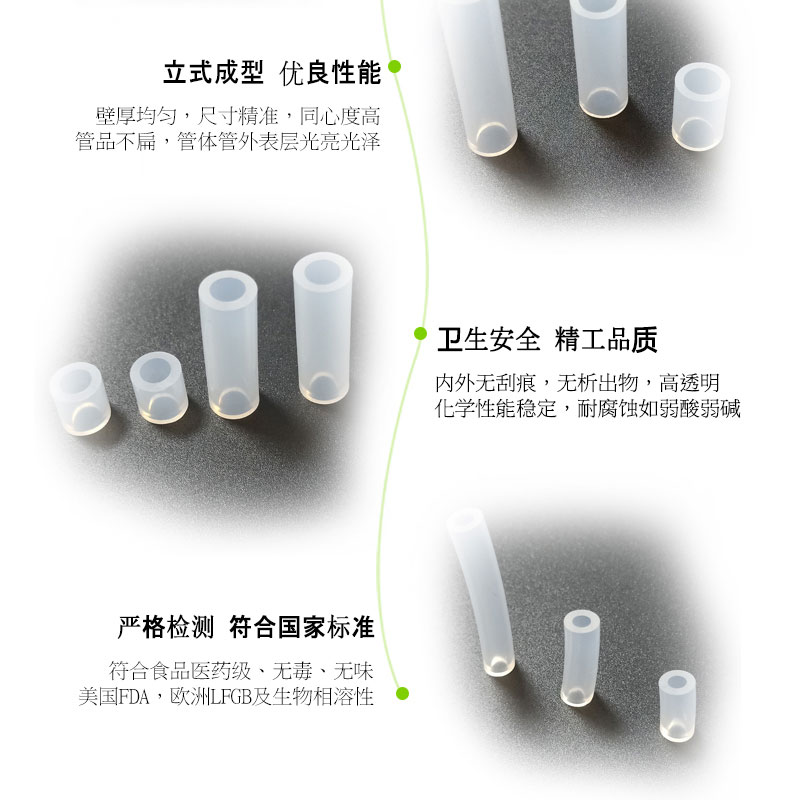 立式成型 优良性能

壁厚均匀，尺寸精准，同心度高
管品不扁，管体管外表层光亮光泽

卫生安全 精工品质

内外无刮痕，无析出物，高透明
化学性能稳定，耐腐蚀如弱酸弱碱

严格检测 符合国家标准

符合食品医药级、无毒、无味
美国FDA，欧洲LFGB及生物相溶性